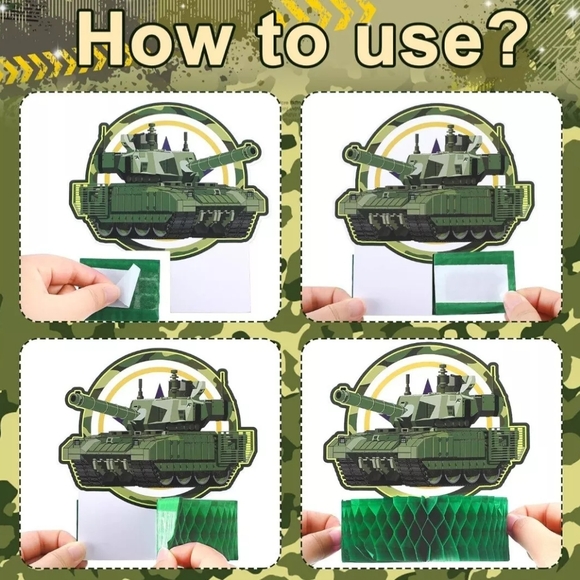 How to use?